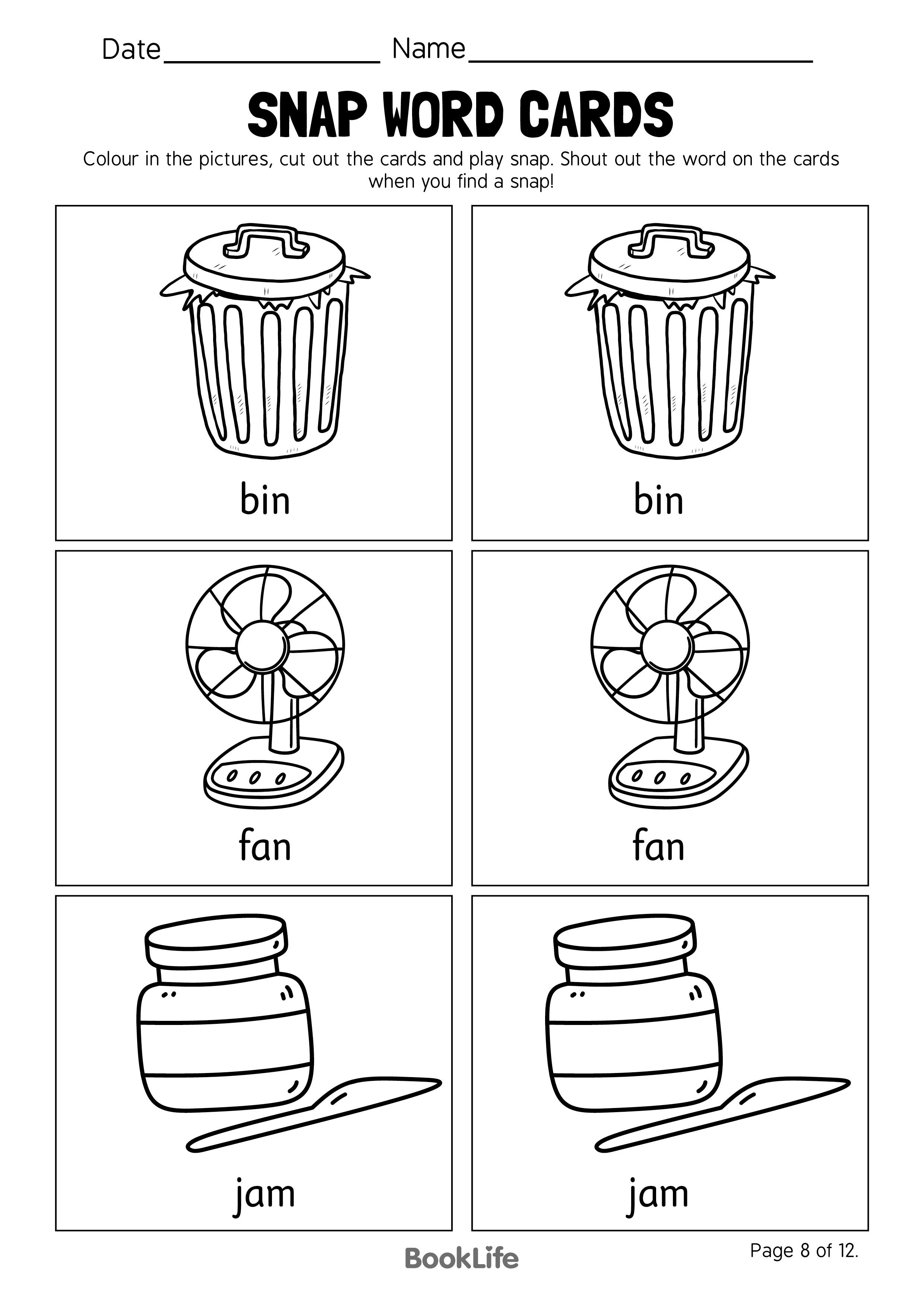 Date________________ Name__________________________

SNAP WORD CARDS

Colour in the pictures, cut out the cards and play snap. Shout out the word on the cards when you find a snap!

bin

bin

fan

fan

jam

jam

BookLife

Page 8 of 12.