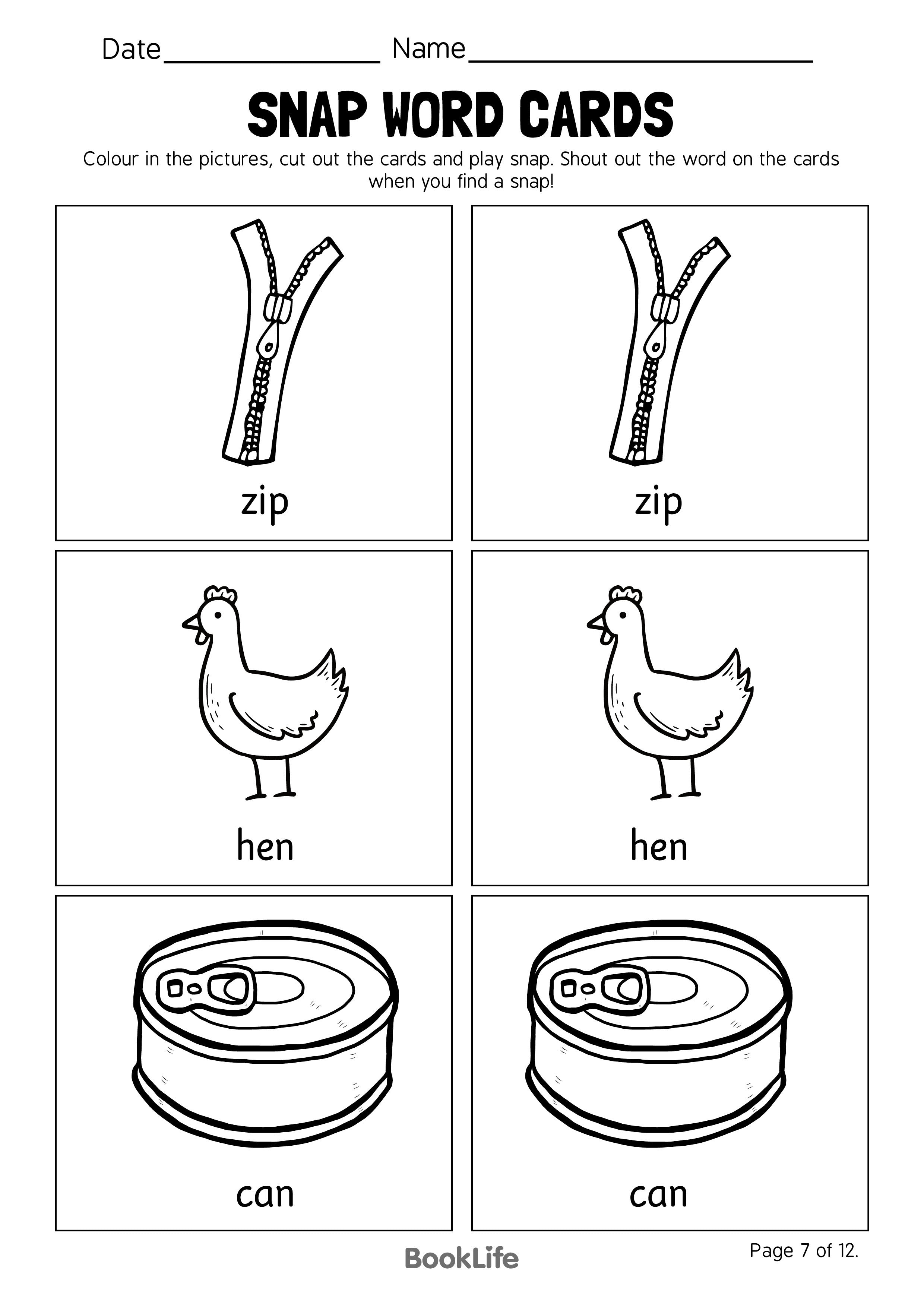 Date________________ Name__________________________

SNAP WORD CARDS

Colour in the pictures, cut out the cards and play snap. Shout out the word on the cards when you find a snap!

zip

zip

hen

hen

can

can

BookLife

Page 7 of 12.