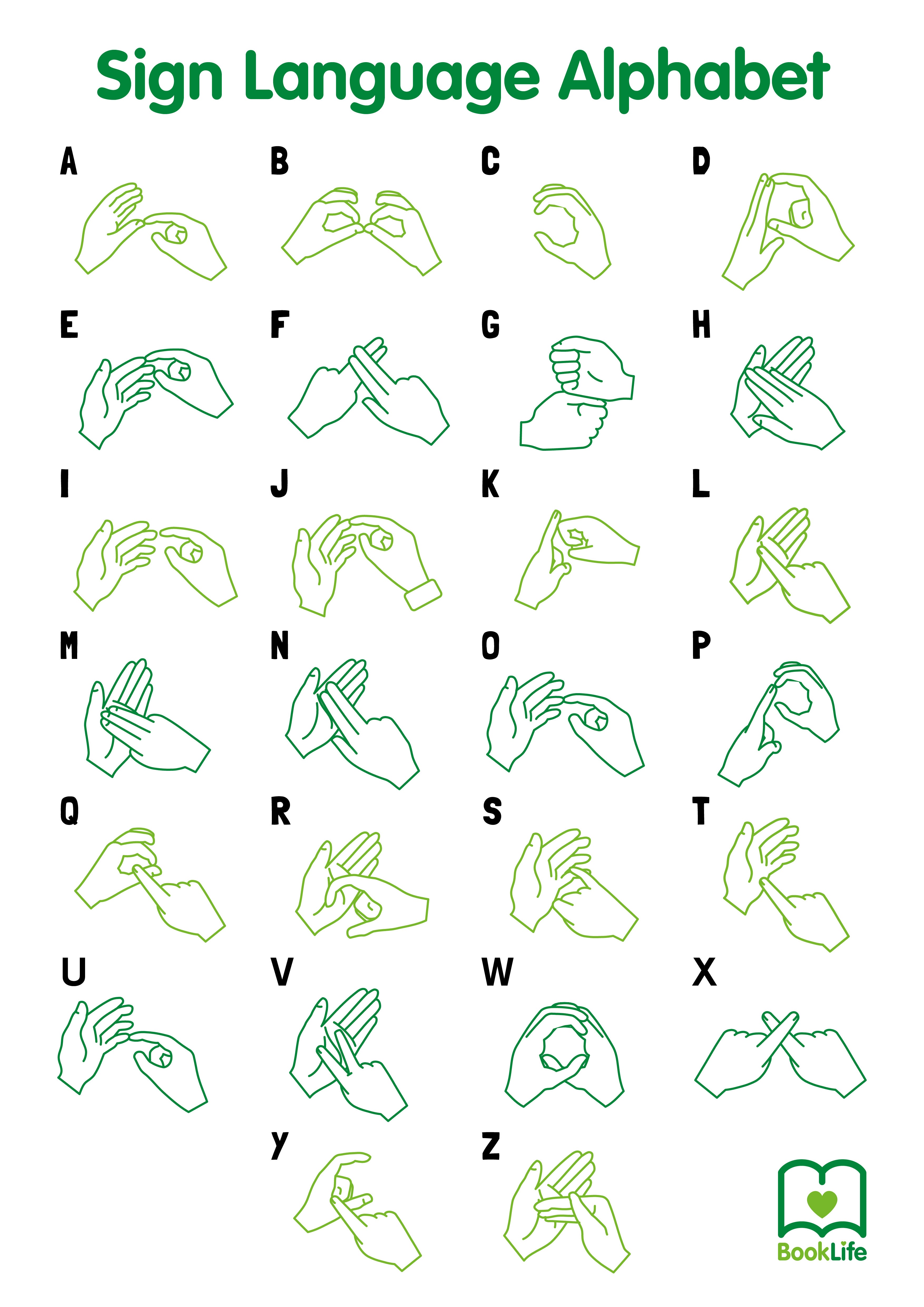 Sign Language Alphabet

A B C D

E F G H

I J K L

M N O P

Q R S T

U V W X

Y Z

BookLife