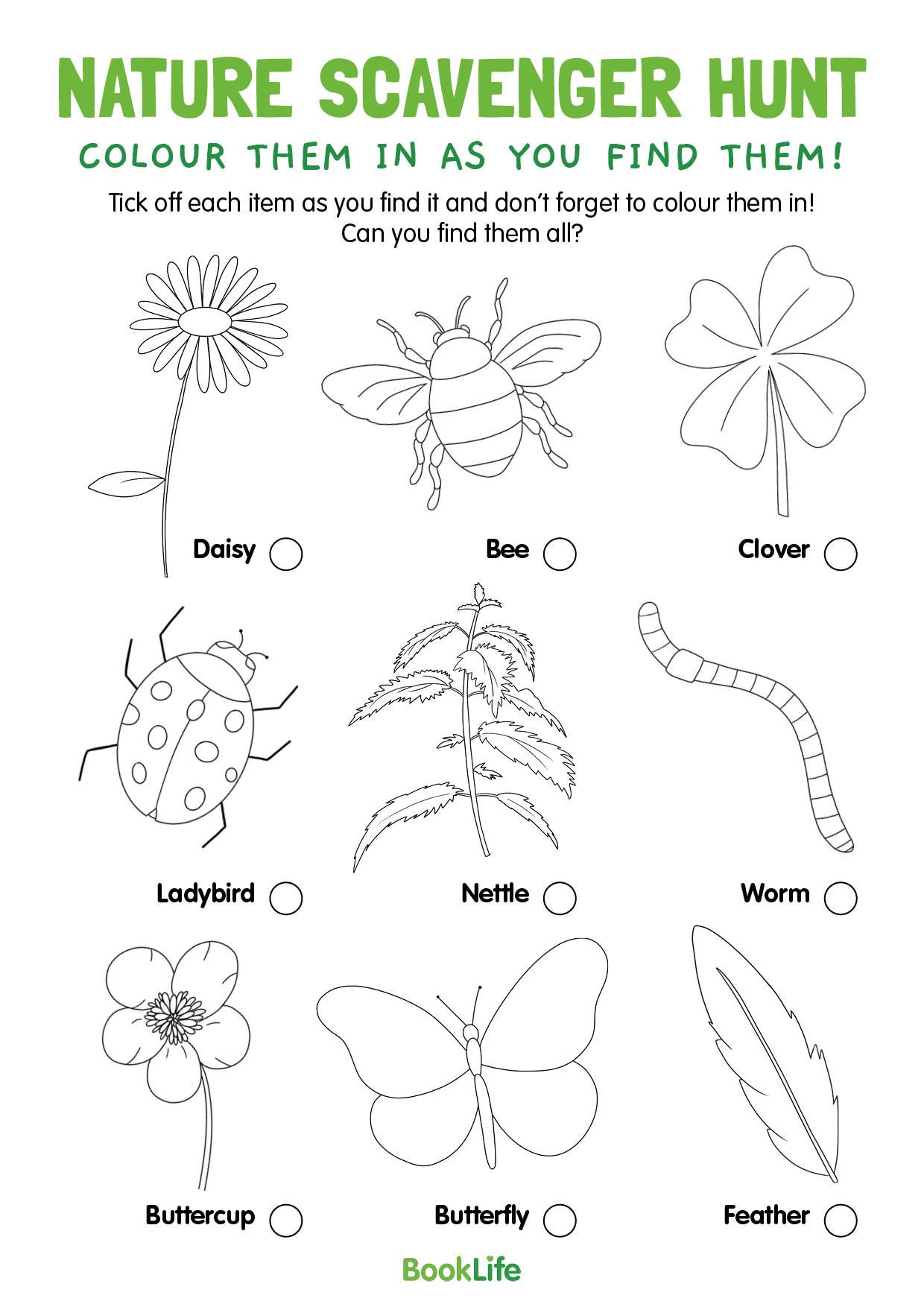 NATURE SCAVENGER HUNT

COLOUR THEM IN AS YOU FIND THEM!

Tick off each item as you find it and don't forget to colour them in! Can you find them all?

Daisy

Bee

Clover

Ladybird

Nettle

Worm

Buttercup

Butterfly

Feather

BookLife