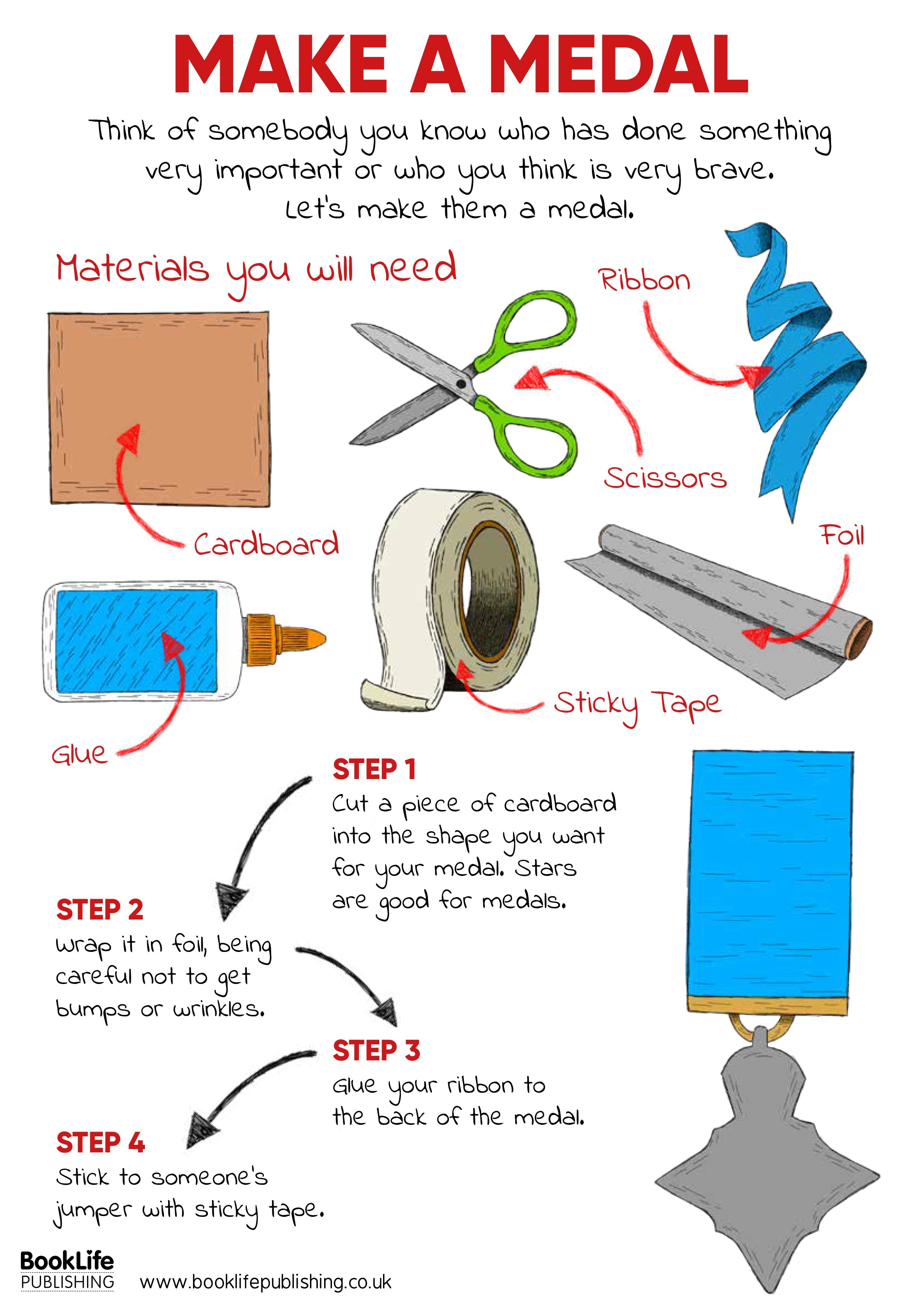 MAKE A MEDAL

Think of somebody you know who has done something very important or who you think is very brave. Let's make them a medal.

Materials you will need

Ribbon

Scissors

Cardboard

Foil

Sticky Tape

Glue

STEP 1
Cut a piece of cardboard into the shape you want for your medal. Stars are good for medals.

STEP 2
Wrap it in foil, being careful not to get bumps or wrinkles.

STEP 3
Glue your ribbon to the back of the medal.

STEP 4
Stick to someone's jumper with sticky tape.

BookLife PUBLISHING www.booklifepublishing.co.uk