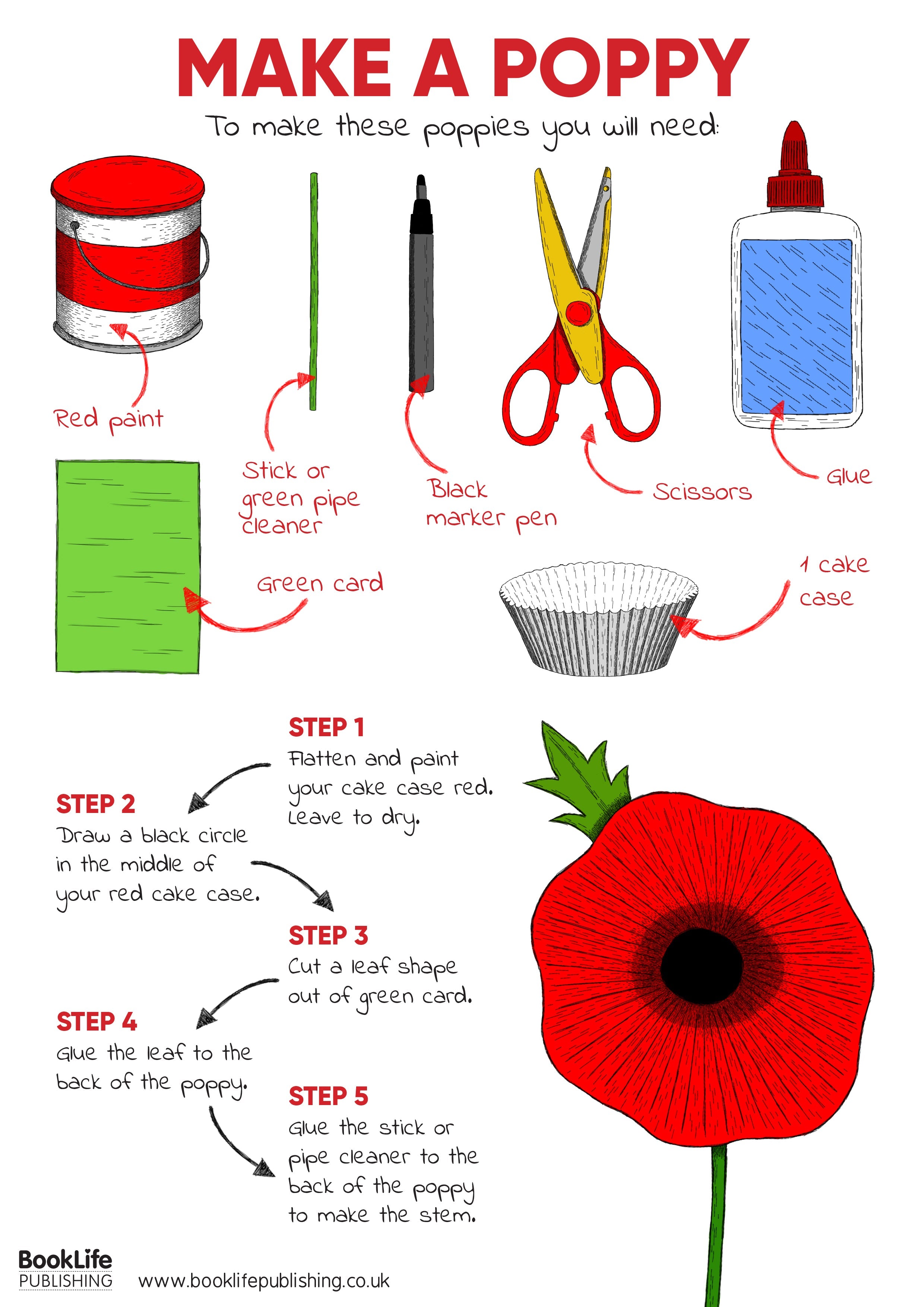 MAKE A POPPY

To make these poppies you will need:

Red paint

Stick or green pipe cleaner

Black marker pen

Scissors

Glue

Green card

1 cake case

STEP 1
Flatten and paint your cake case red. Leave to dry.

STEP 2
Draw a black circle in the middle of your red cake case.

STEP 3
Cut a leaf shape out of green card.

STEP 4
Glue the leaf to the back of the poppy.

STEP 5
Glue the stick or pipe cleaner to the back of the poppy to make the stem.

BookLife PUBLISHING www.booklifepublishing.co.uk