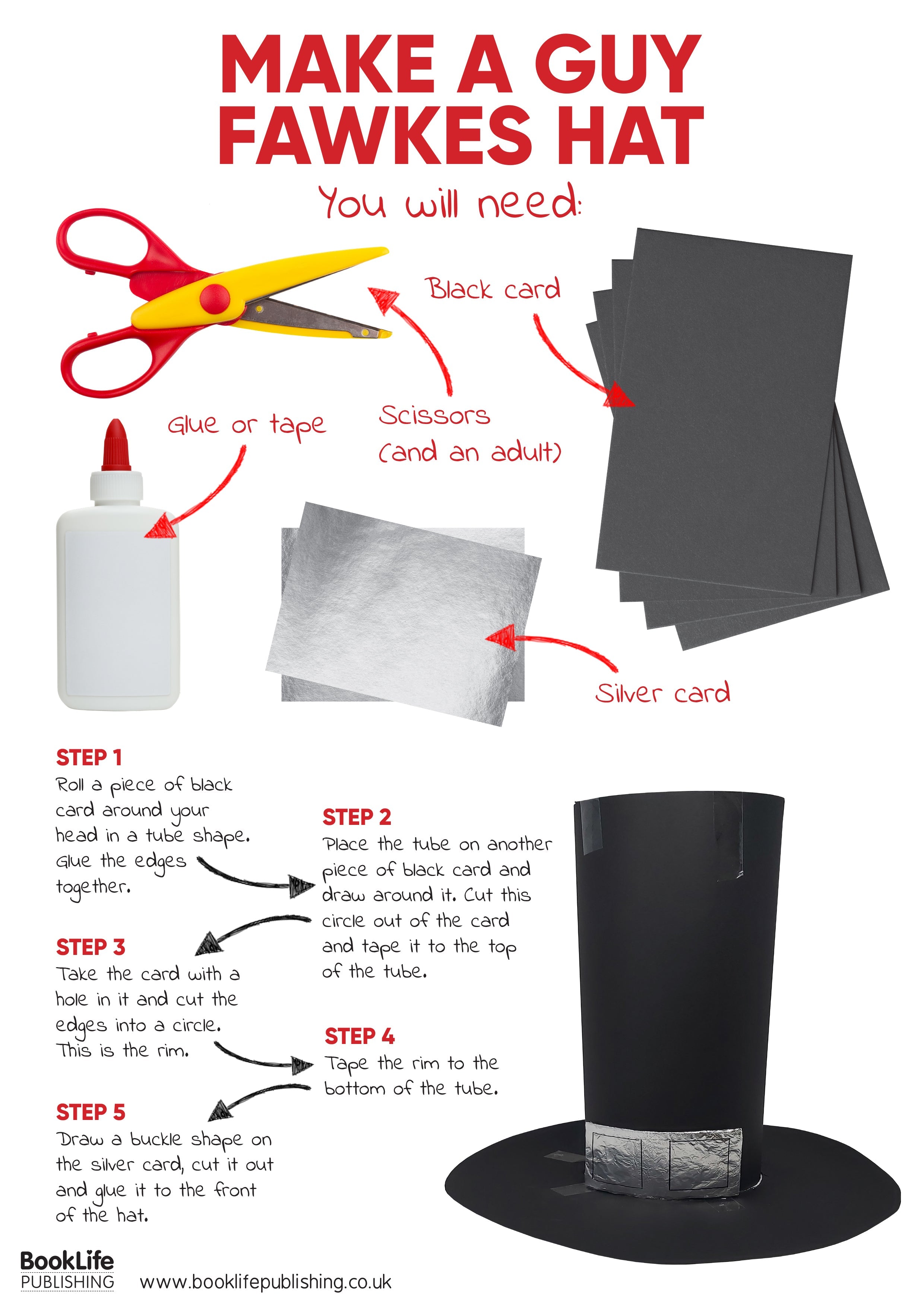 MAKE A GUY FAWKES HAT

You will need:

Black card

Scissors (and an adult)

Glue or tape

Silver card

STEP 1
Roll a piece of black card around your head in a tube shape. Glue the edges together.

STEP 2
Place the tube on another piece of black card and draw around it. Cut this circle out of the card and tape it to the top of the tube.

STEP 3
Take the card with a hole in it and cut the edges into a circle. This is the rim.

STEP 4
Tape the rim to the bottom of the tube.

STEP 5
Draw a buckle shape on the silver card, cut it out and glue it to the front of the hat.

BookLife PUBLISHING

www.booklifepublishing.co.uk